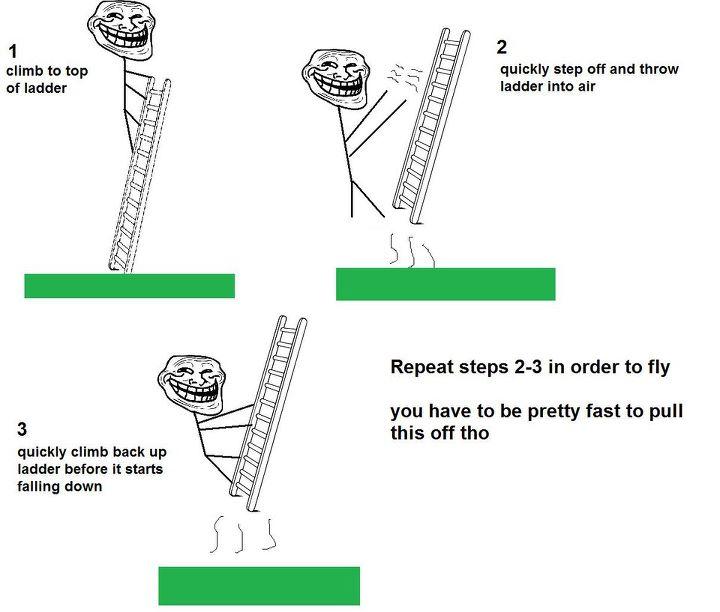 1
climb to top of ladder

2
quickly step off and throw ladder into air

3
quickly climb back up ladder before it starts falling down

Repeat steps 2-3 in order to fly

you have to be pretty fast to pull this off tho